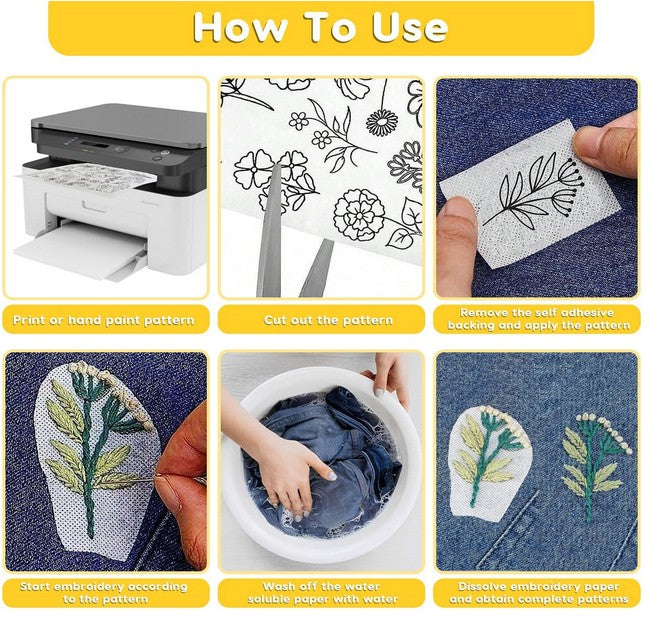 How To Use

Print or hand paint pattern

Cut out the pattern

Remove the self adhesive backing and apply the pattern

Start embroidery according to the pattern

Wash off the water soluble paper with water

Dissolve embroidery paper and obtain complete patterns